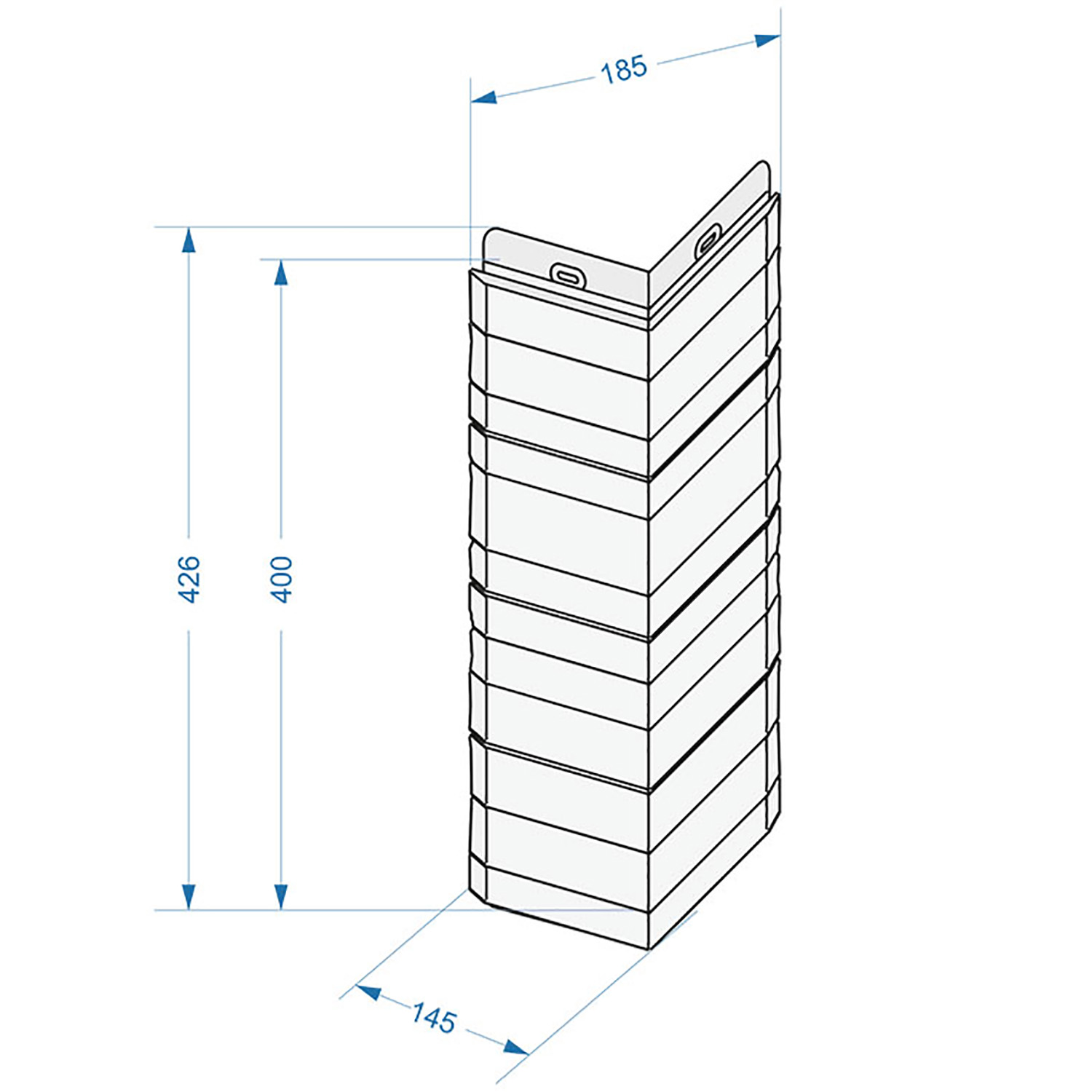 185

426

400

145